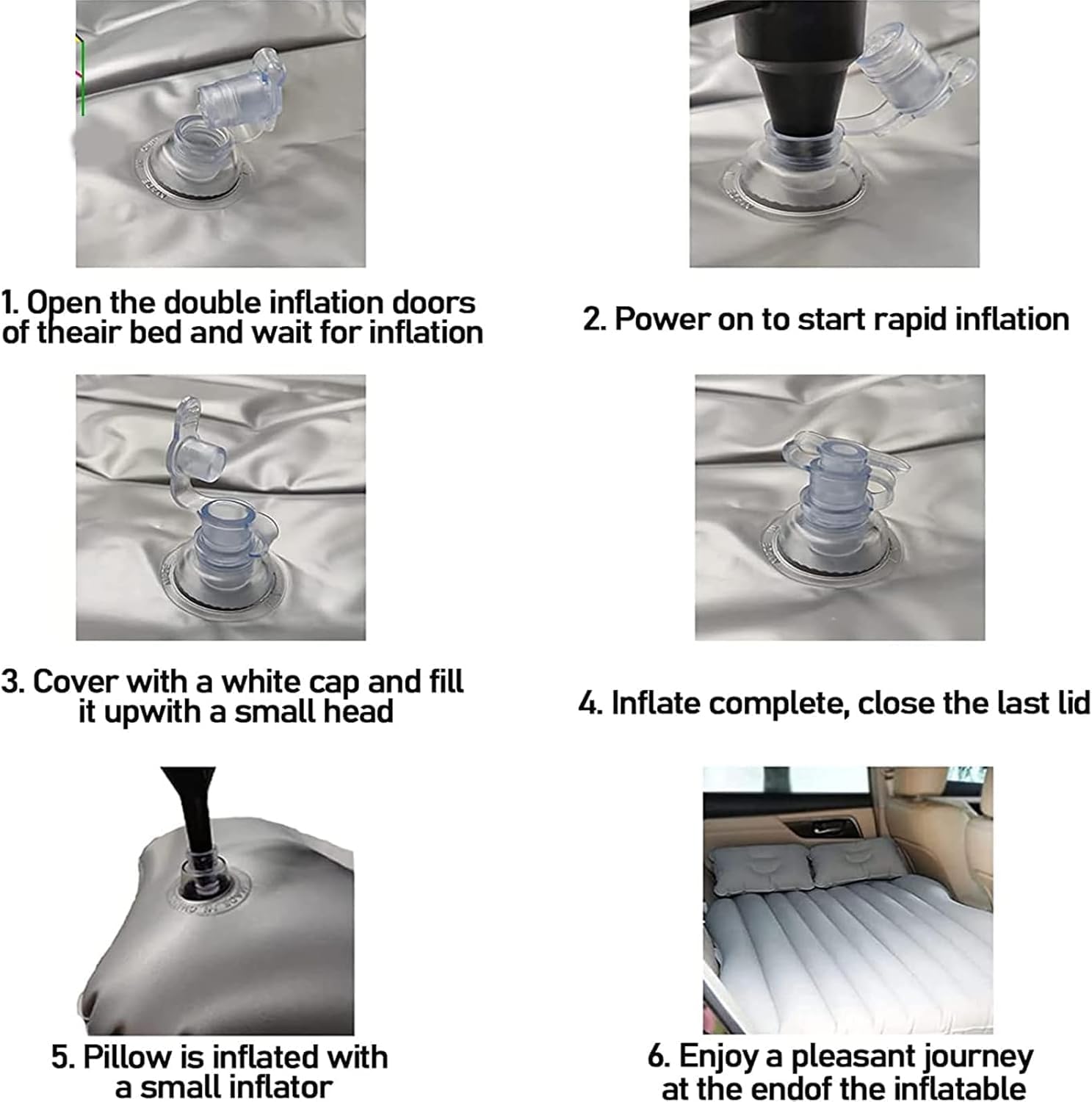 1. Open the double inflation doors of theair bed and wait for inflation

2. Power on to start rapid inflation

3. Cover with a white cap and fill it upwith a small head

4. Inflate complete, close the last lid

5. Pillow is inflated with a small inflator

6. Enjoy a pleasant journey at the endof the inflatable