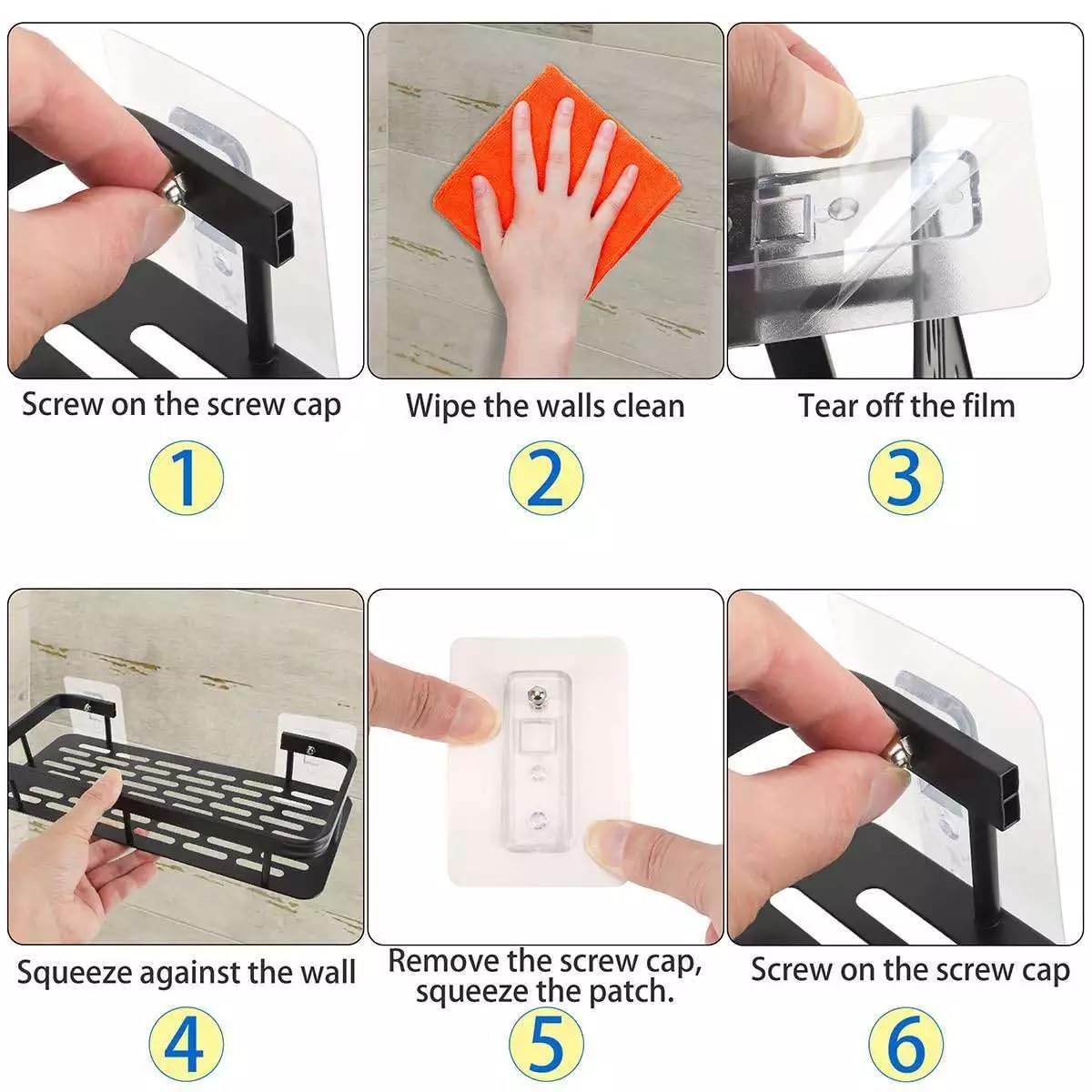 Screw on the screw cap

1

Wipe the walls clean

2

Tear off the film

3

Squeeze against the wall

4

Remove the screw cap, squeeze the patch.

5

Screw on the screw cap

6