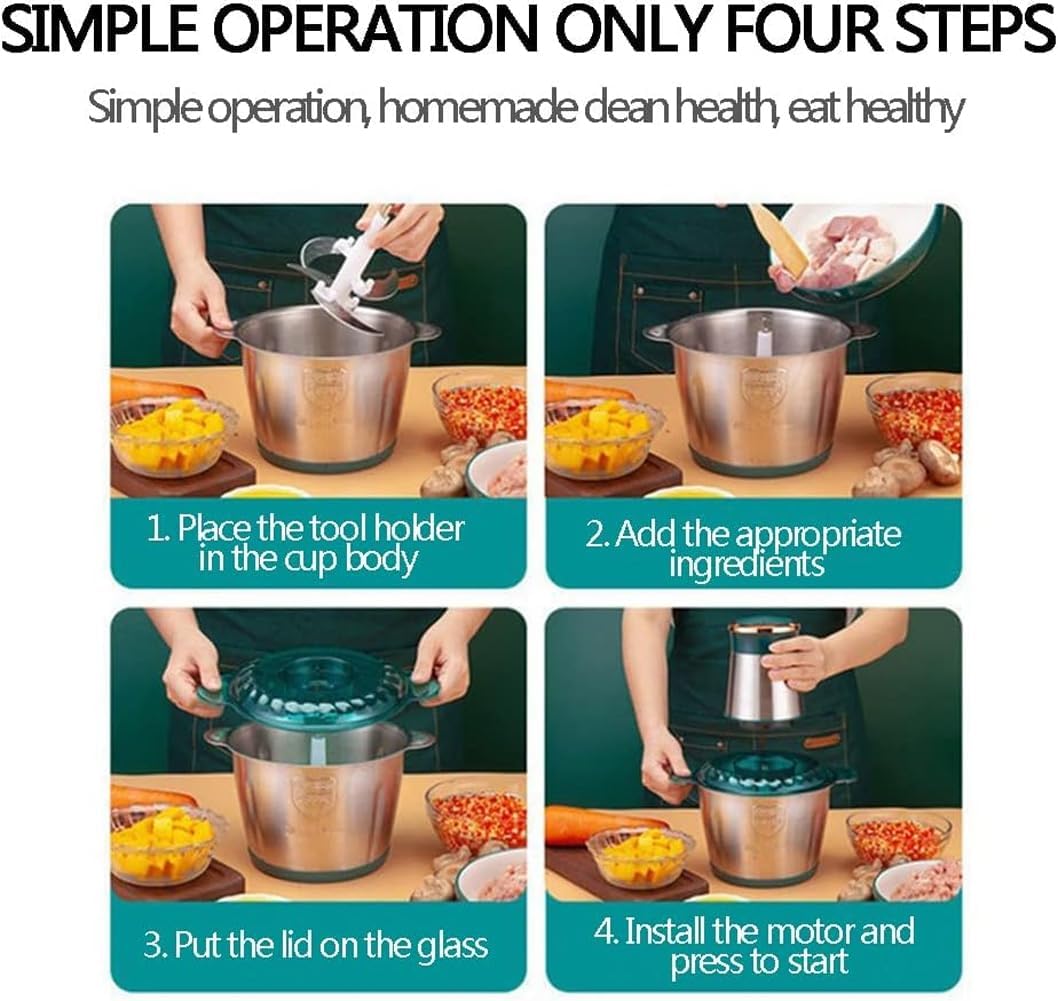 SIMPLE OPERATION ONLY FOUR STEPS

Simple operation, homemade dean health, eat healthy

1. Place the tool holder in the cup body

2. Add the appropriate ingredients

3. Put the lid on the glass

4. Install the motor and press to start