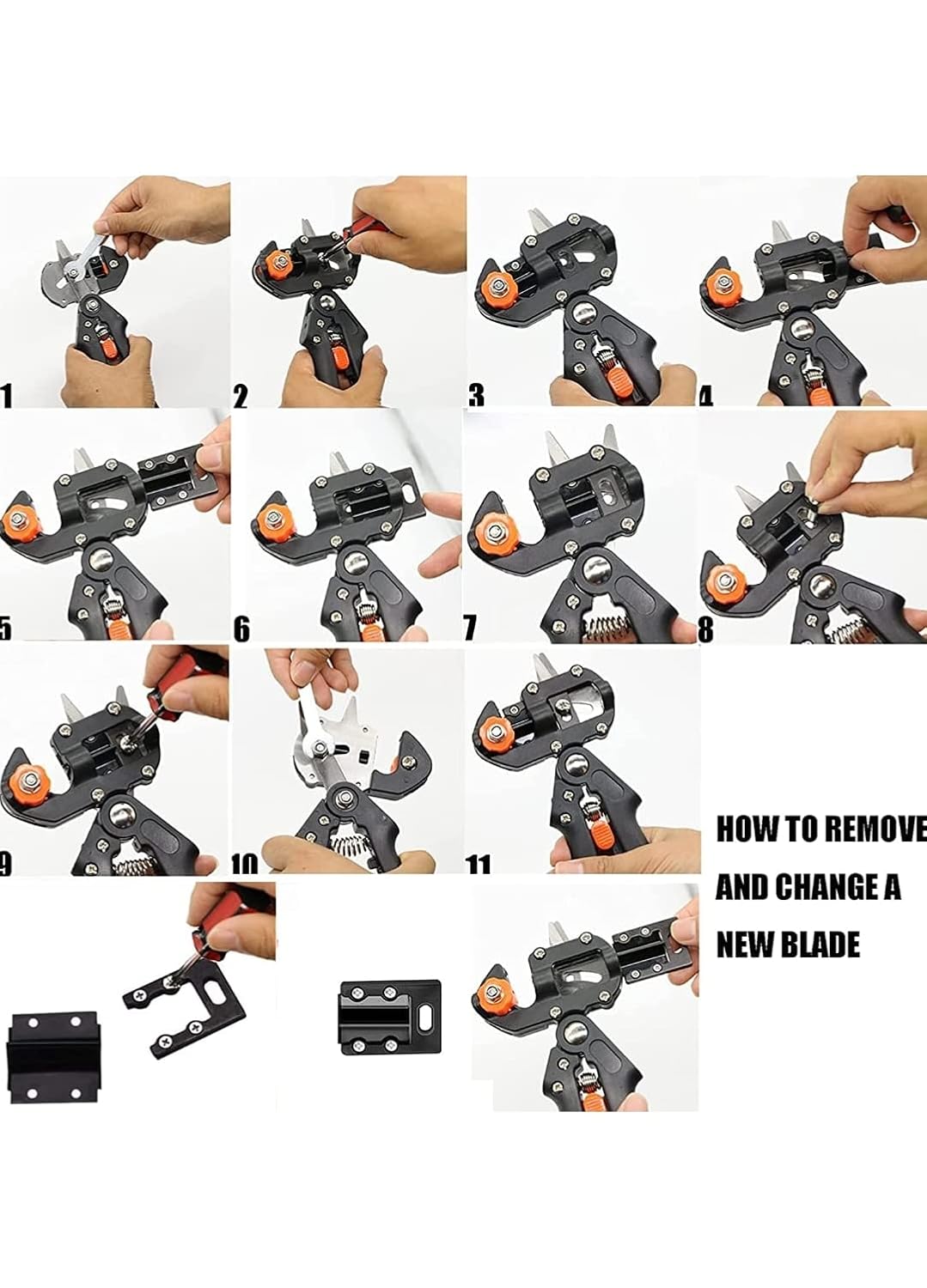 1

2

3

4

5

6

7

8

9

10

11

HOW TO REMOVE AND CHANGE A NEW BLADE